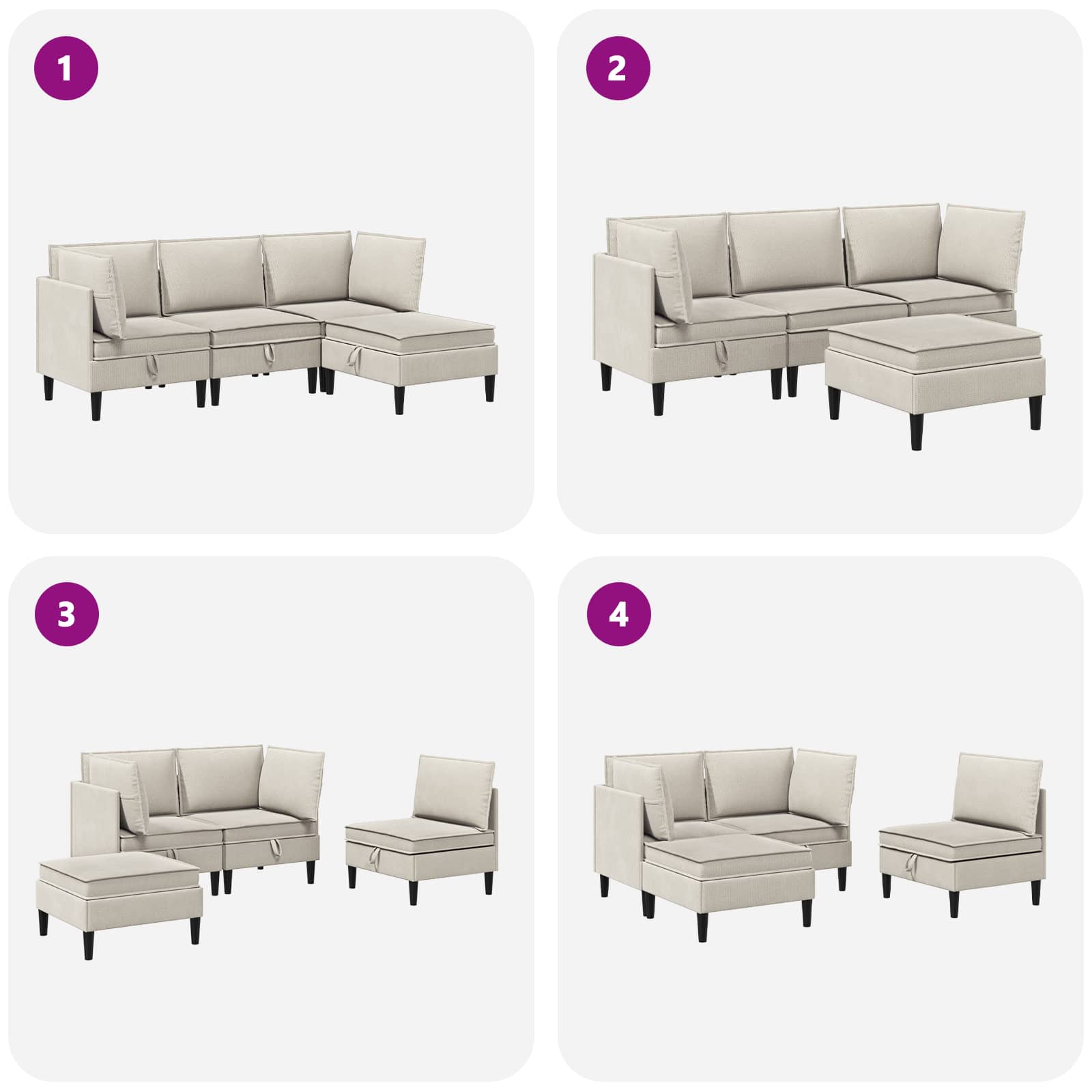 1

2

3

4