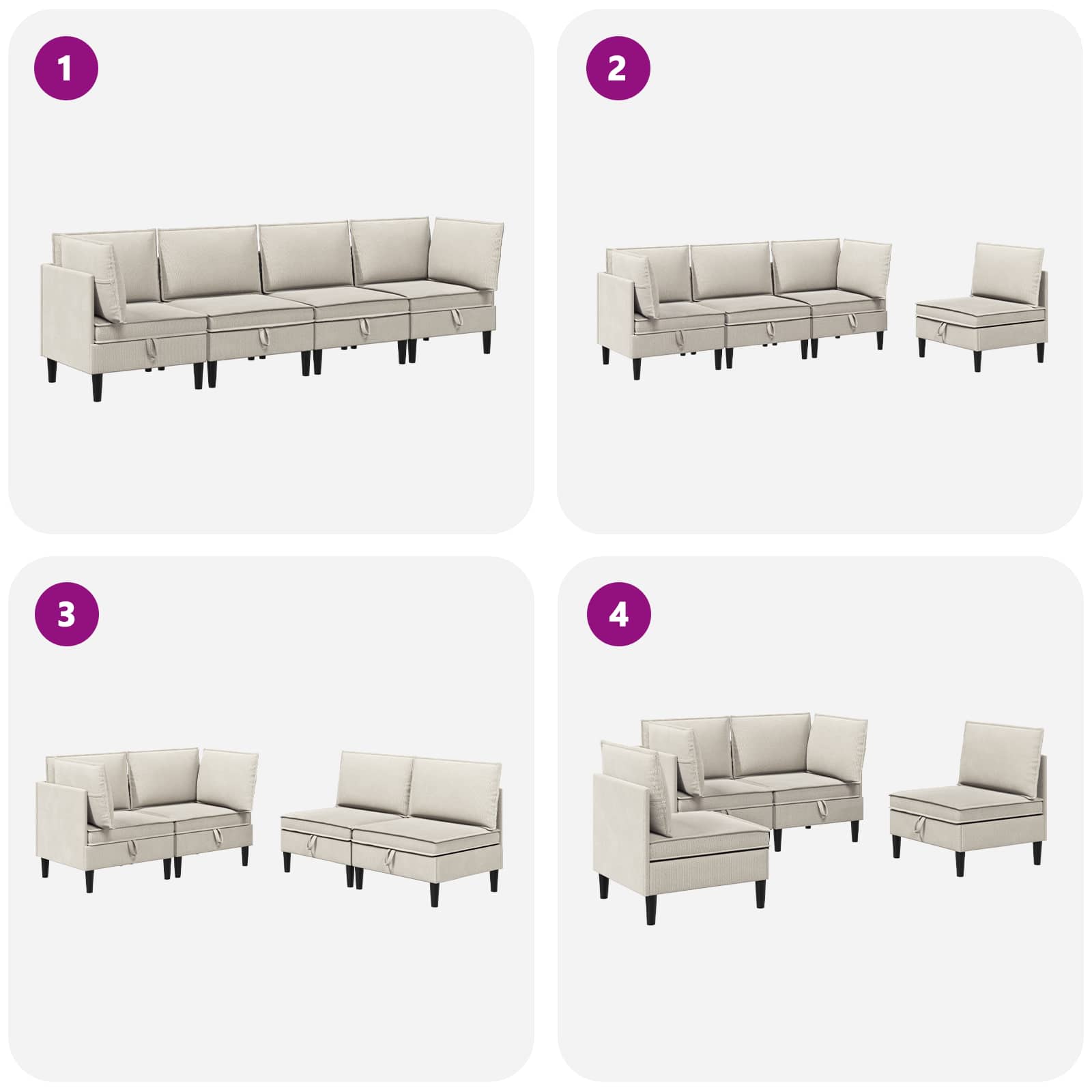 1

2

3

4