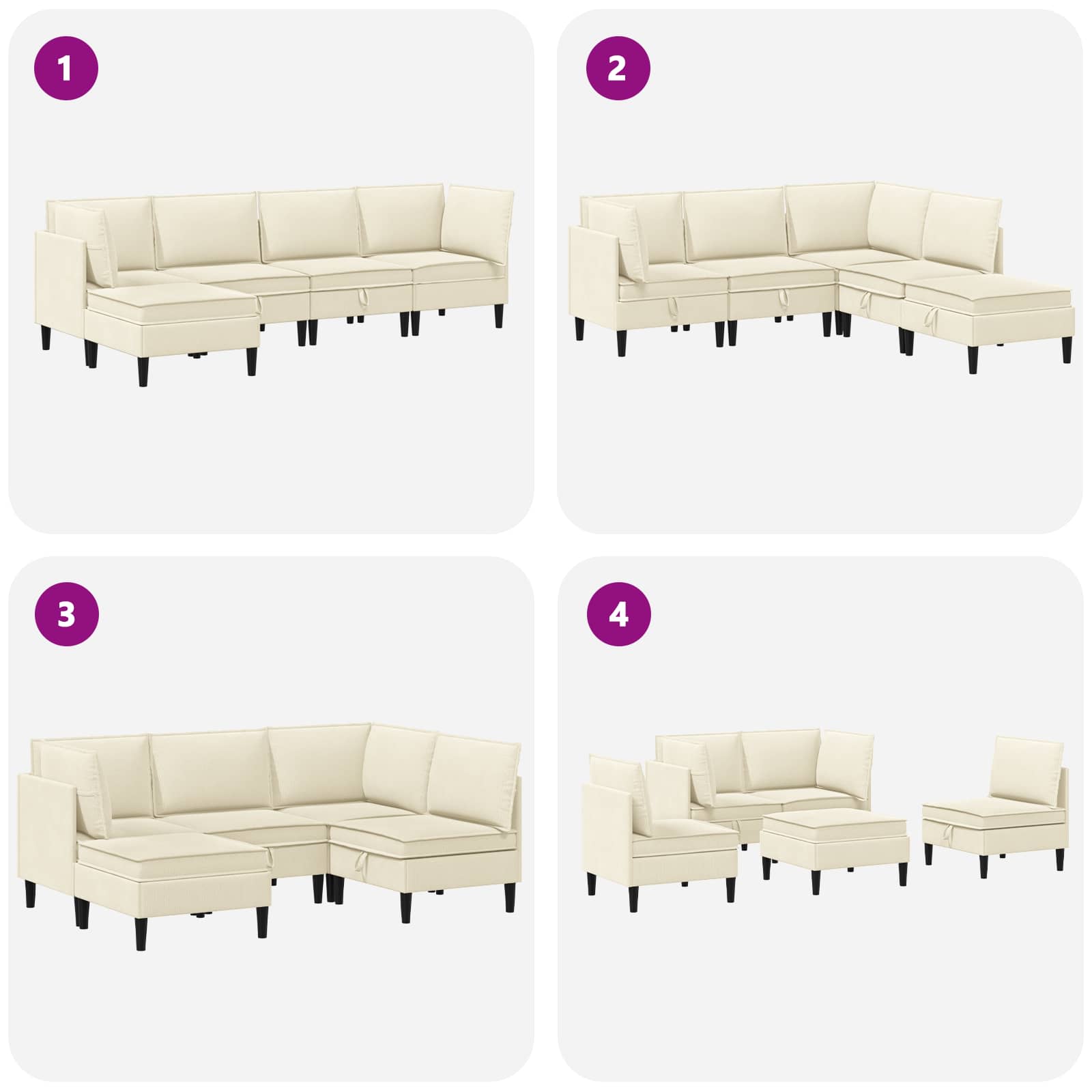 1

2

3

4