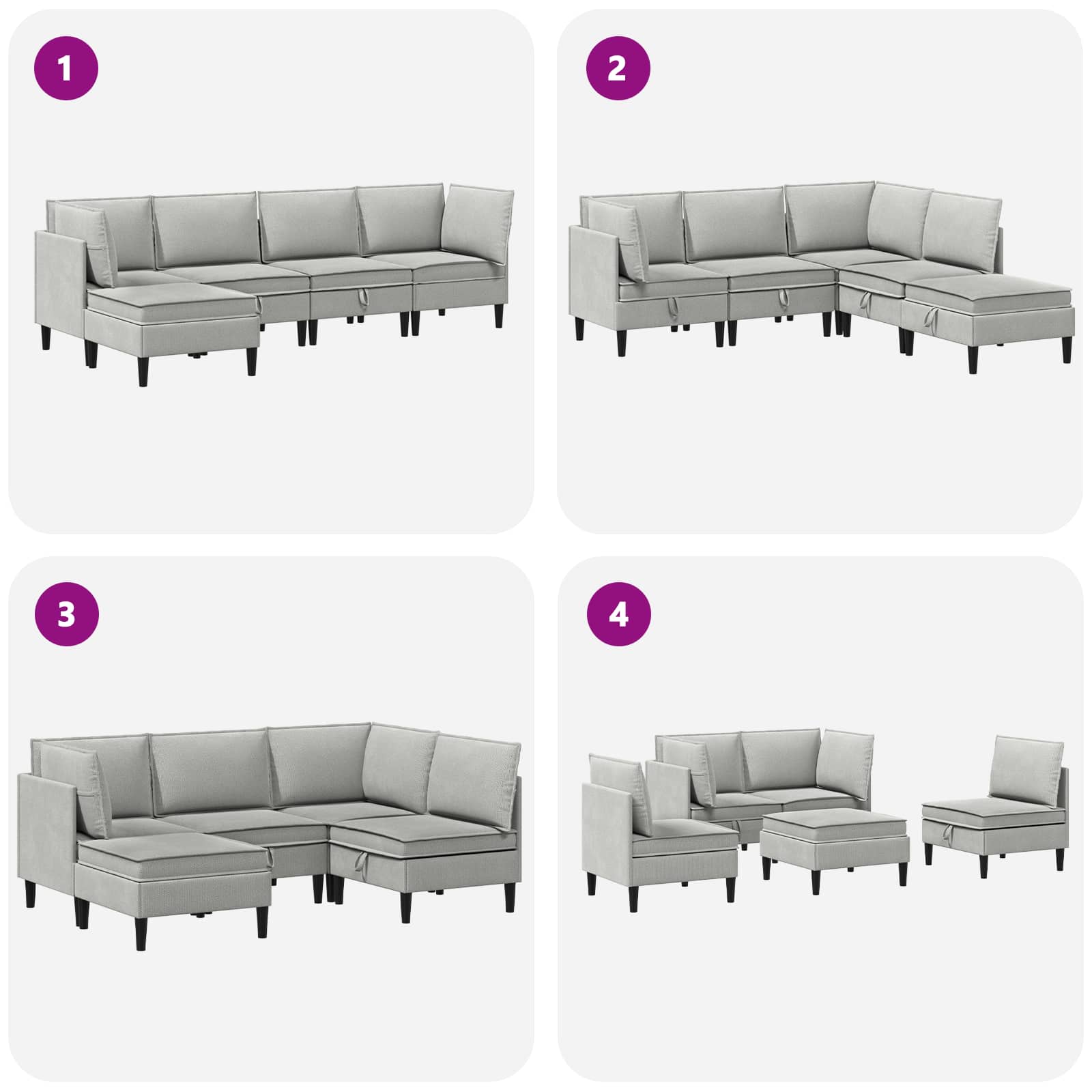 1

2

3

4