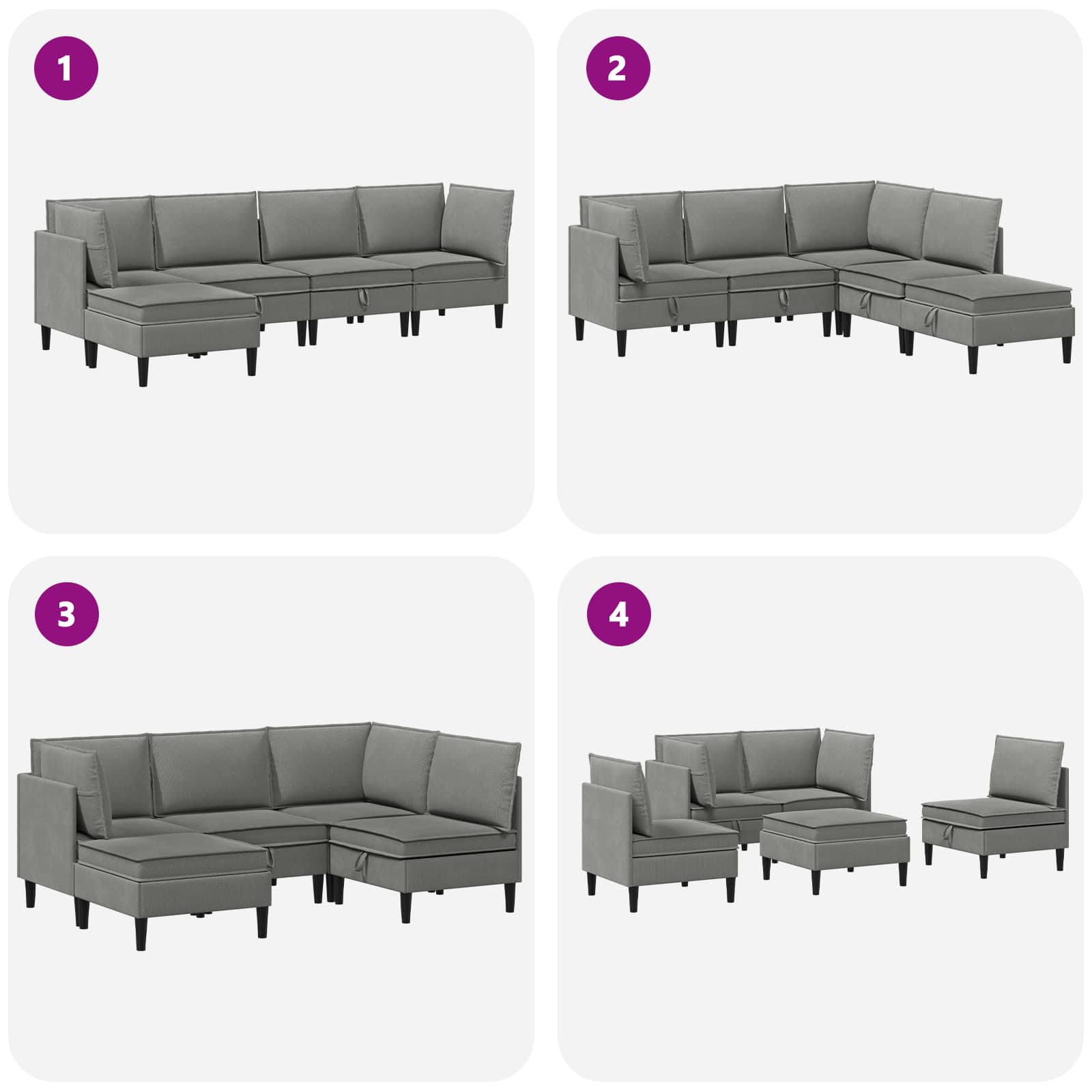 1

2

3

4