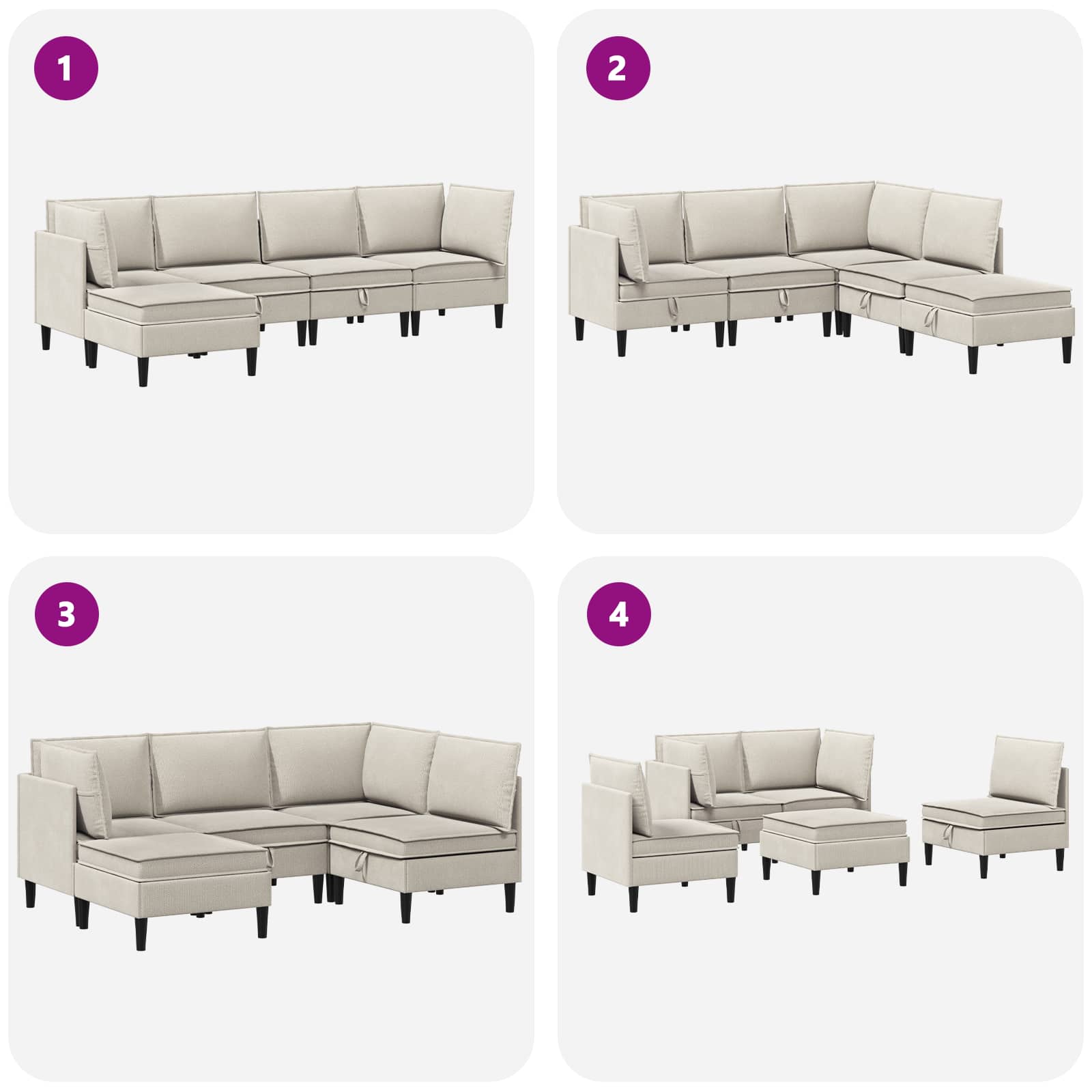 1

2

3

4