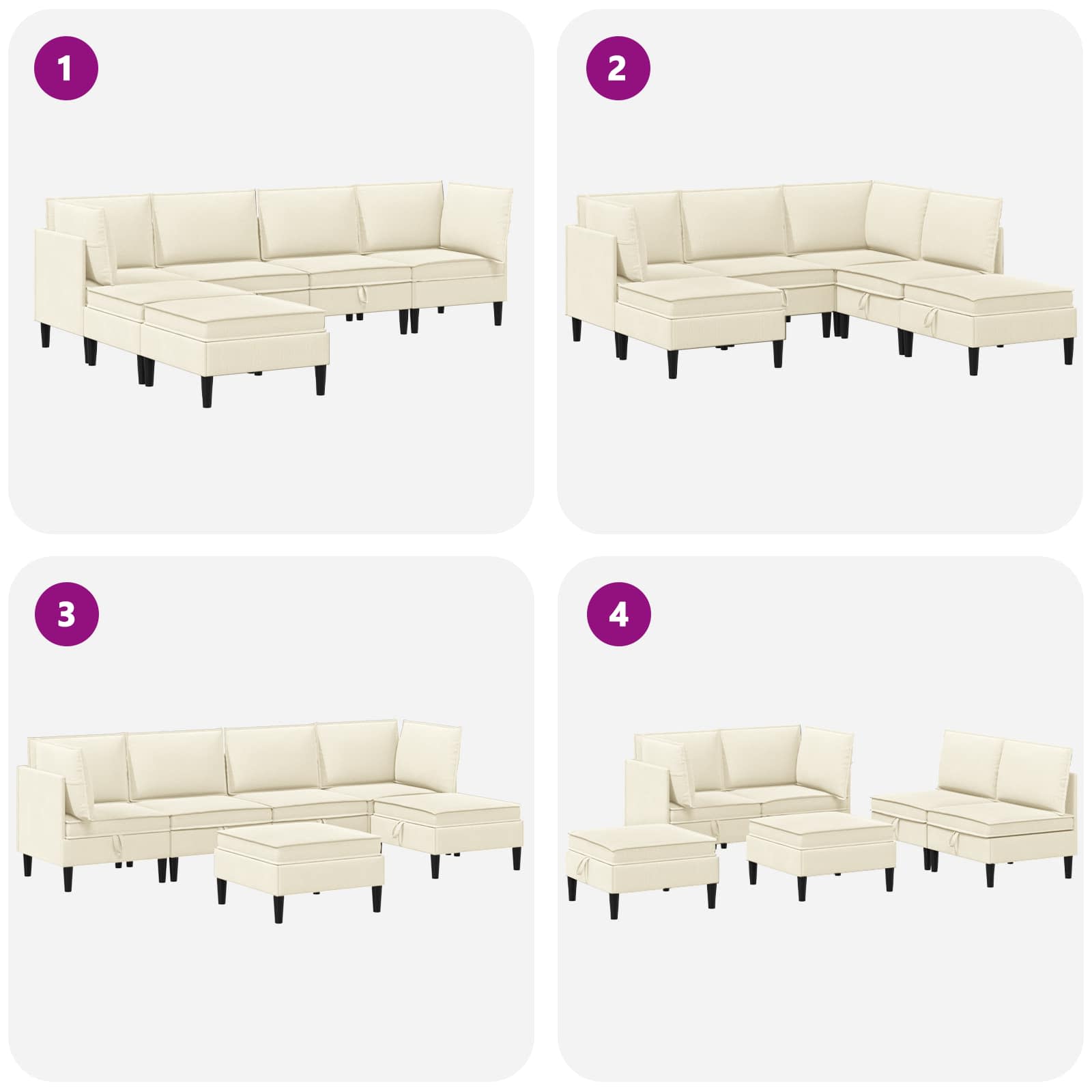 1

2

3

4