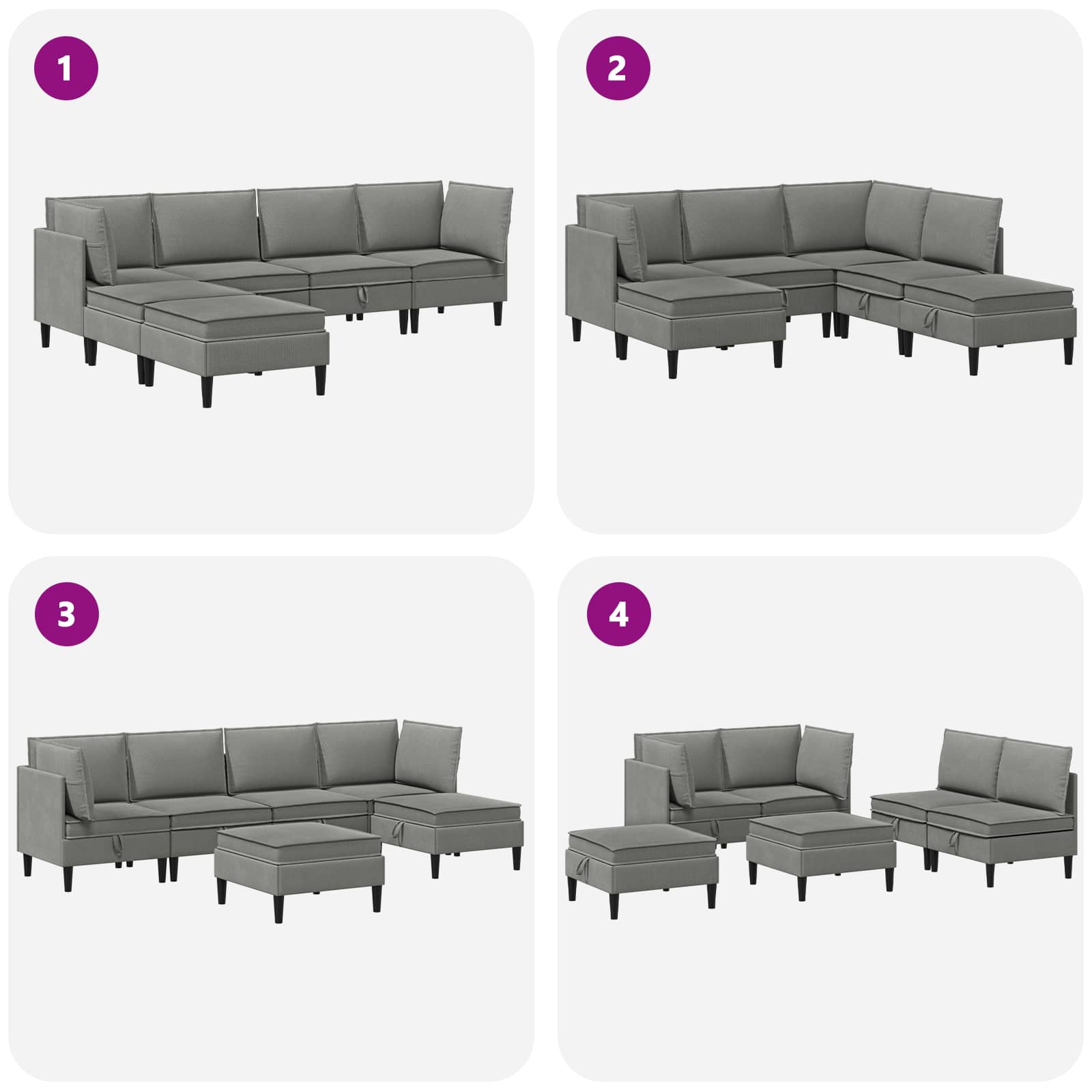 1

2

3

4