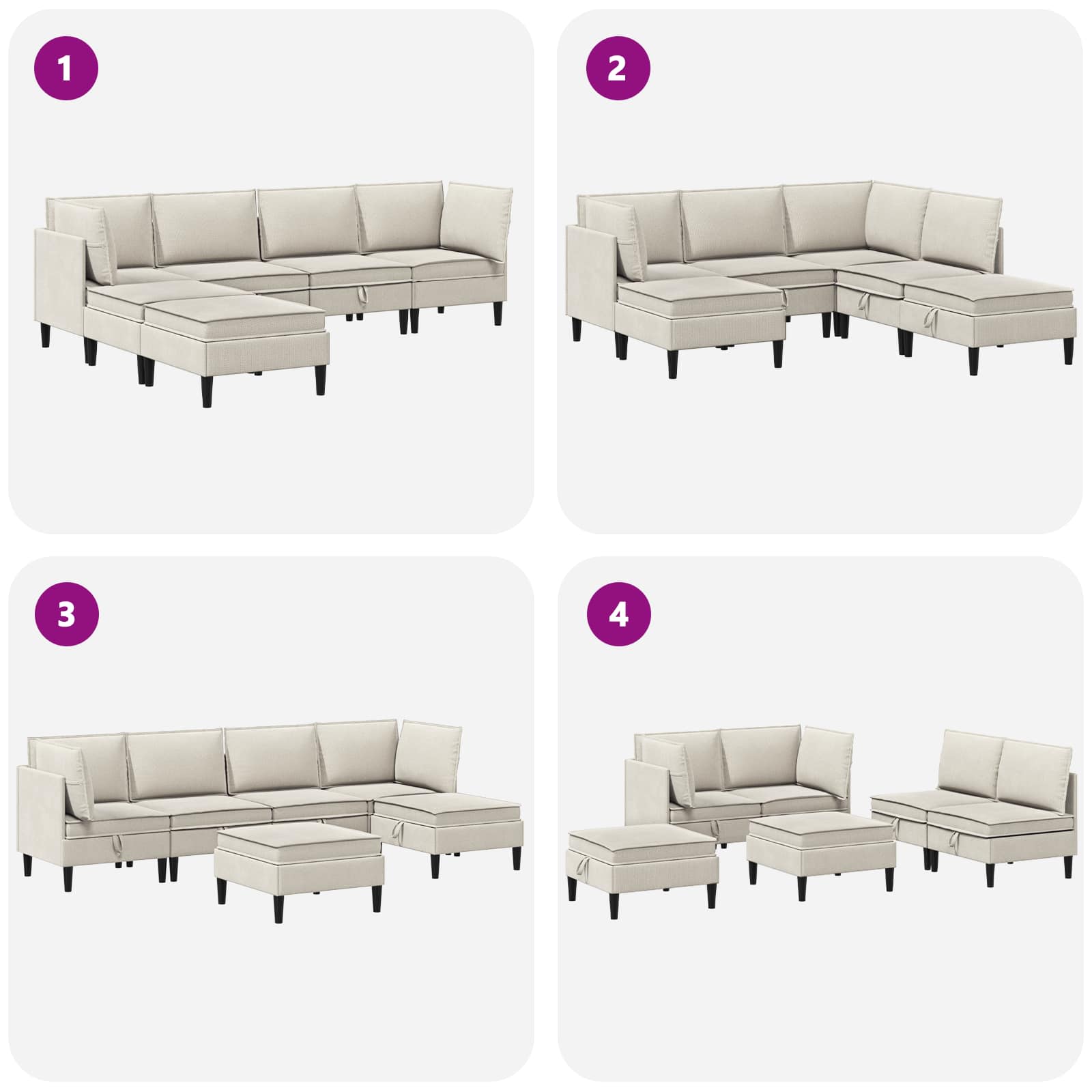 1

2

3

4