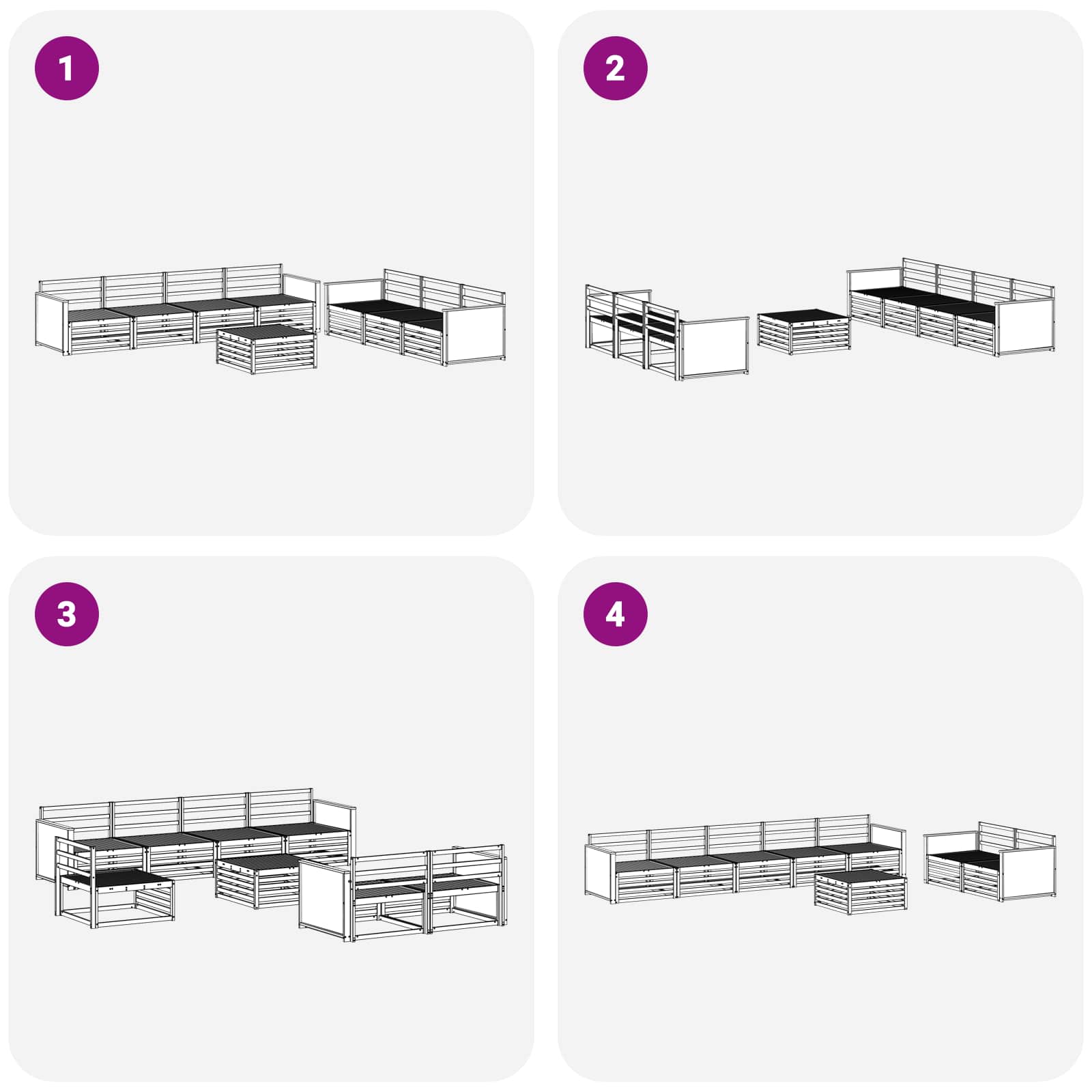 1

2

3

4