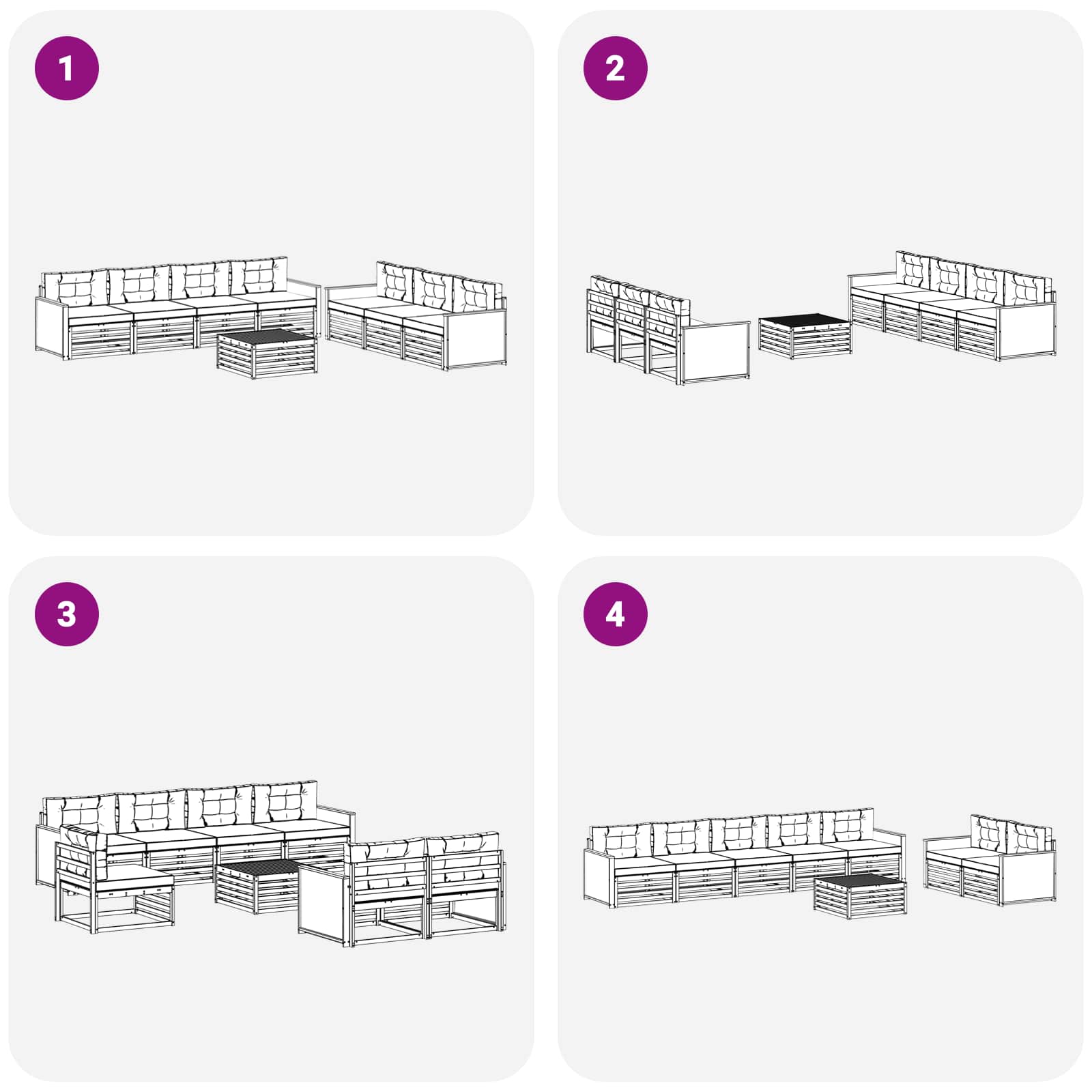 1

2

3

4