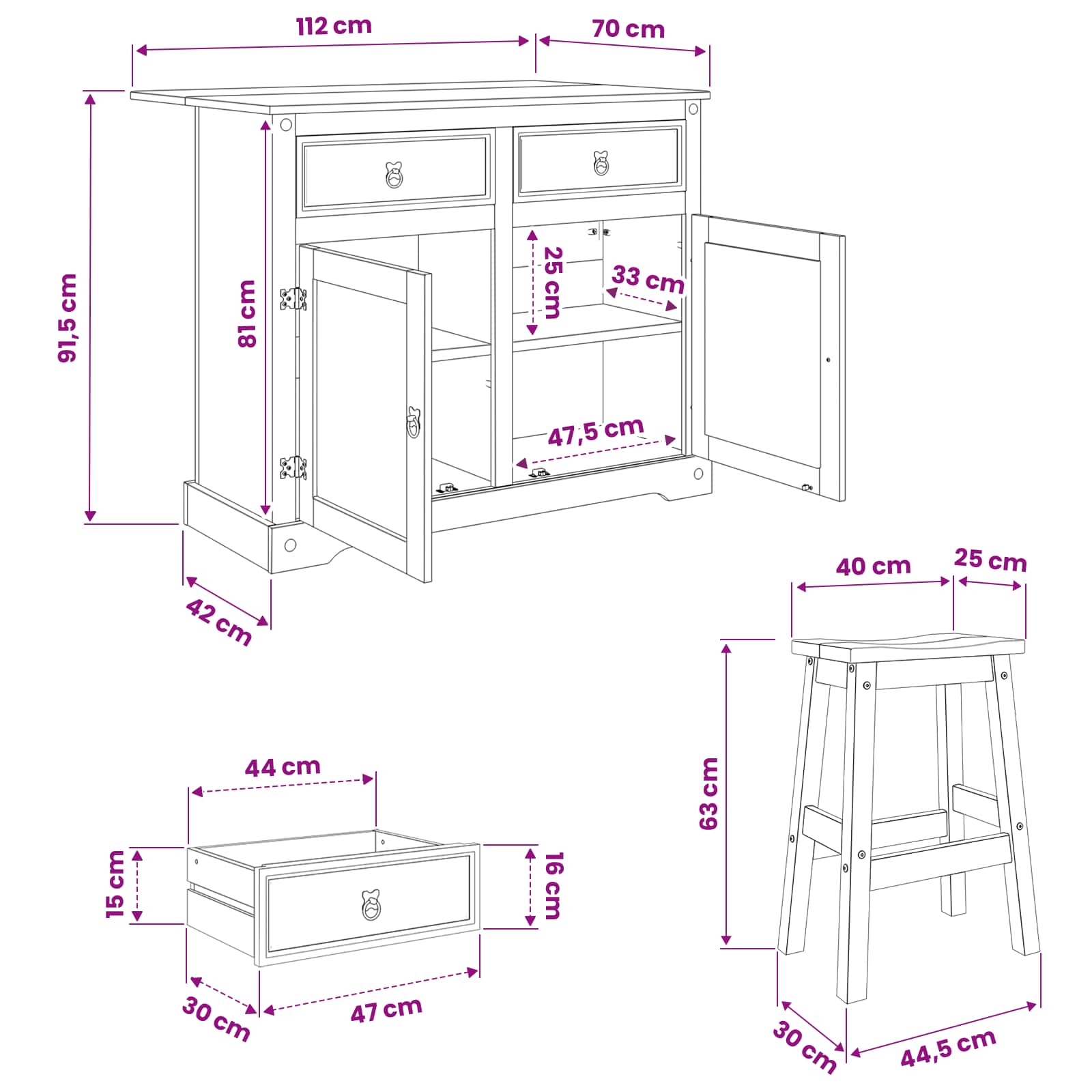 112 cm
70 cm
91,5 cm
81 cm
25 cm
33 cm
47,5 cm
42 cm
40 cm
25 cm
63 cm
30 cm
44,5 cm
44 cm
15 cm
16 cm
30 cm
47 cm